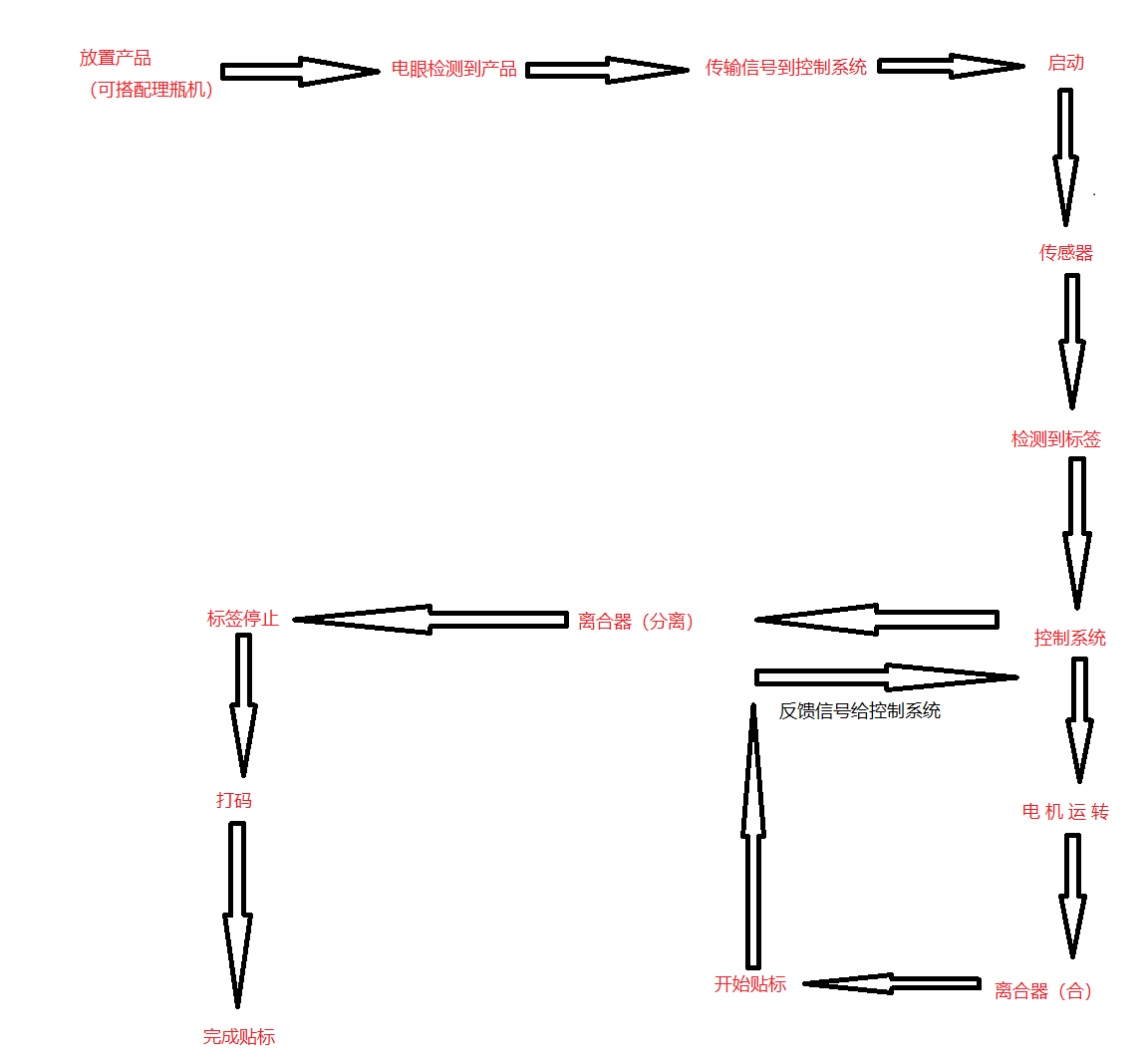 放置产品
（可搭配理瓶机）

电眼检测到产品

传输信号到控制系统

启动

传感器

检测到标签

控制系统

电 机 运 转

离合器（合）

开始贴标

反馈信号给控制系统

离合器（分离）

标签停止

打码

完成贴标